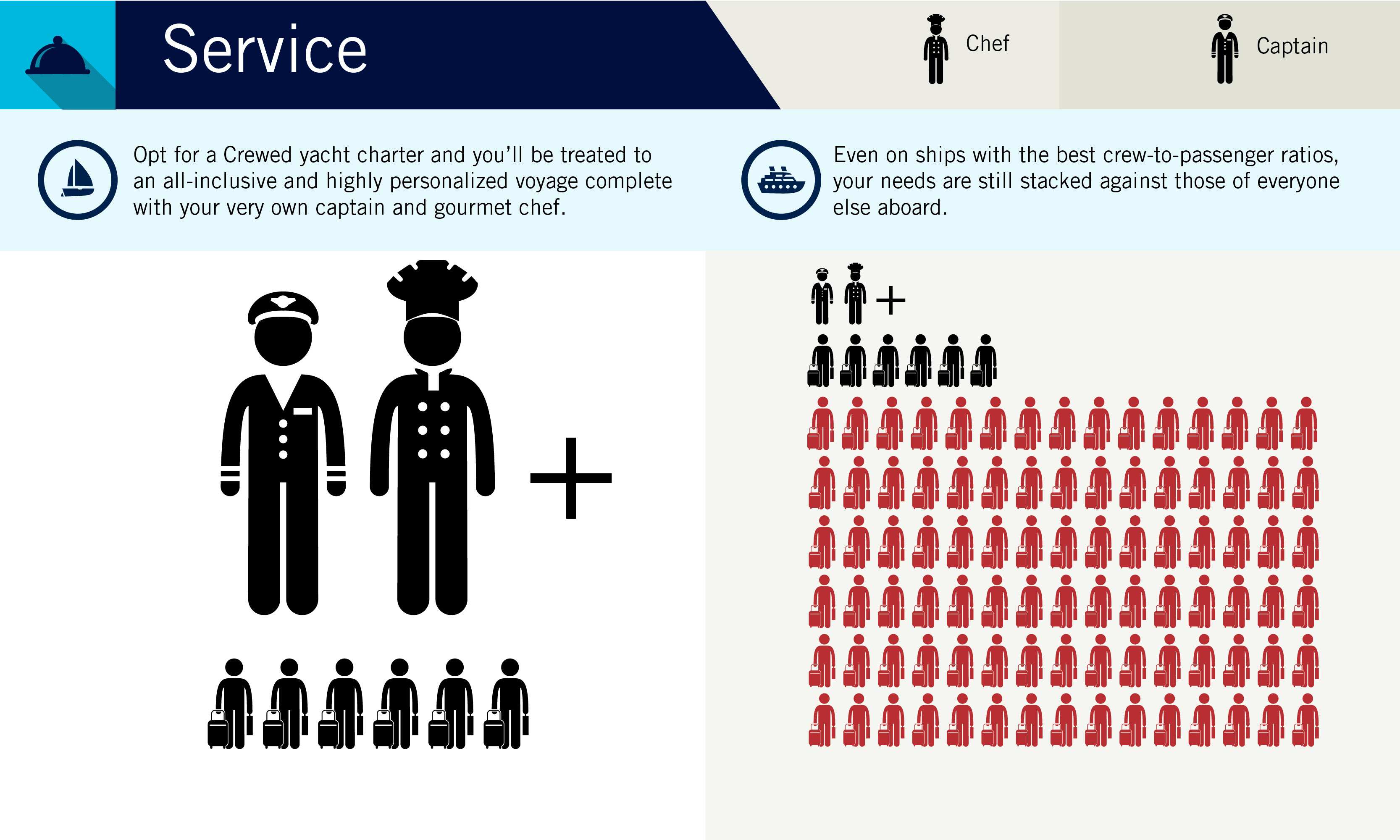 Service

Chef

Captain

Opt for a Crewed yacht charter and you'll be treated to an all-inclusive and highly personalized voyage complete with your very own captain and gourmet chef.

Even on ships with the best crew-to-passenger ratios, your needs are still stacked against those of everyone else aboard.

+

+